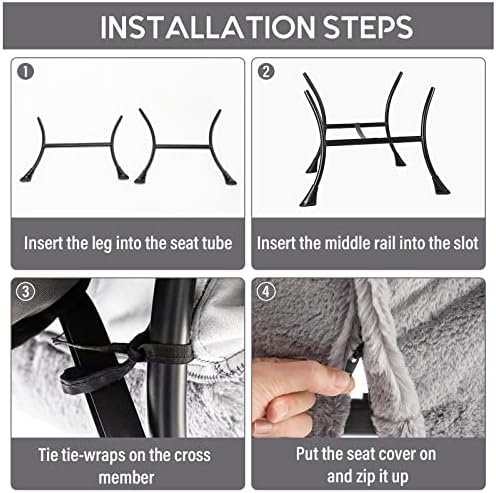 INSTALLATION STEPS

1
Insert the leg into the seat tube

2
Insert the middle rail into the slot

3
Tie tie-wraps on the cross member

4
Put the seat cover on and zip it up