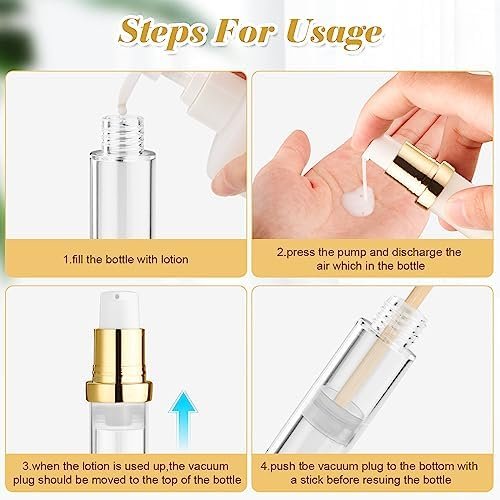 Steps For Usage

1.fill the bottle with lotion

2.press the pump and discharge the air which in the bottle

3.when the lotion is used up,the vacuum plug should be moved to the top of the bottle

4.push tbe vacuum plug to the bottom with a stick before resuing the bottle