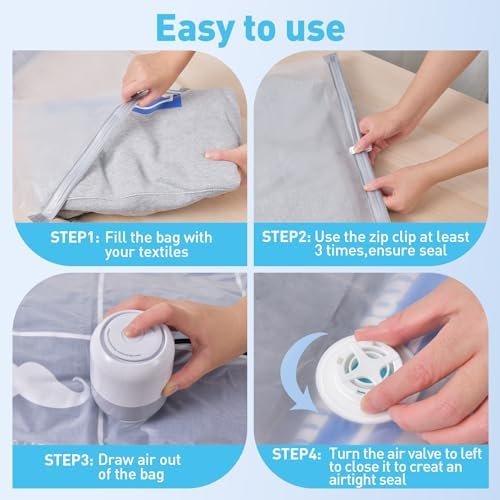 Easy to use

STEP1: Fill the bag with your textiles

STEP2: Use the zip clip at least 3 times,ensure seal

STEP3: Draw air out of the bag

STEP4: Turn the air valve to left to close it to creat an airtight seal