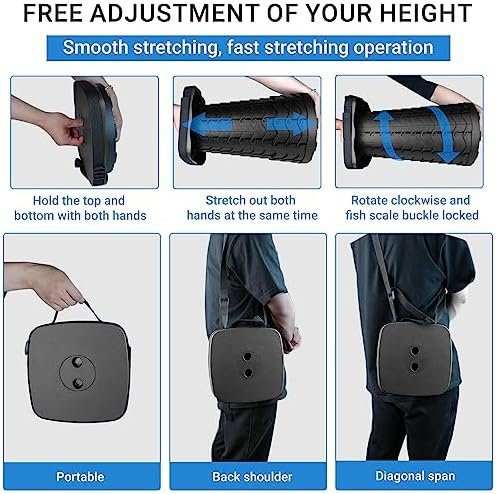 FREE ADJUSTMENT OF YOUR HEIGHT

Smooth stretching, fast stretching operation

Hold the top and bottom with both hands

Stretch out both hands at the same time

Rotate clockwise and fish scale buckle locked

Portable

Back shoulder

Diagonal span